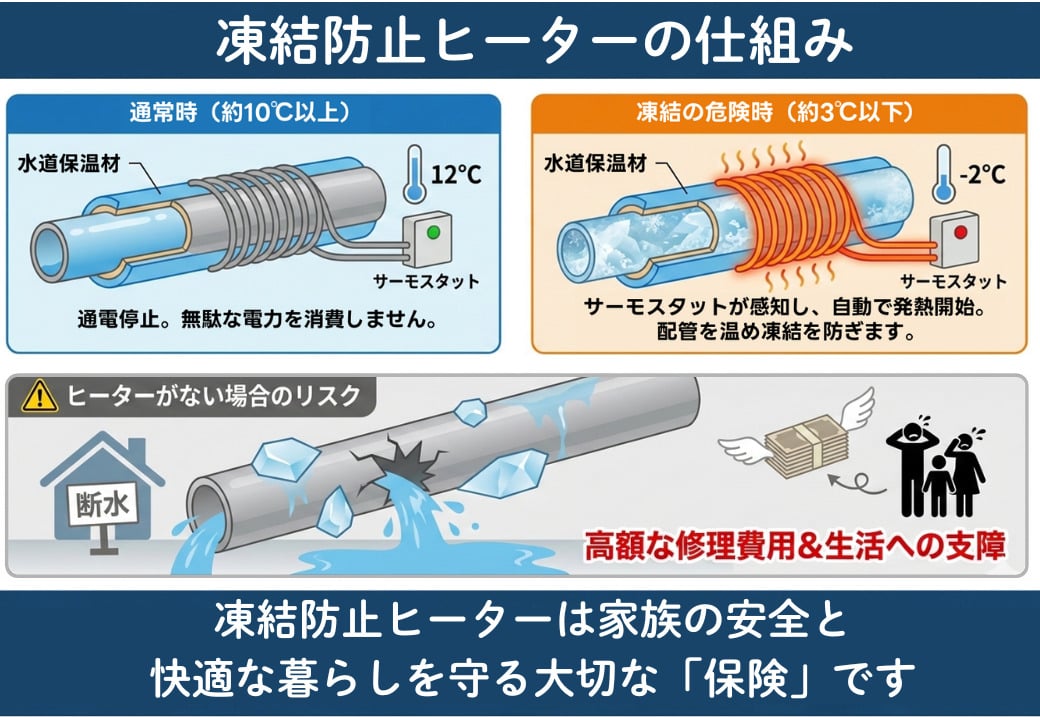 凍結防止ヒーターの仕組み

通常時（約10℃以上）

水道保温材

12℃

サーモスタット

通電停止。無駄な電力を消費しません。

凍結の危険時（約3℃以下）

水道保温材

-2℃

サーモスタット

サーモスタットが感知し、自動で発熱開始。配管を温め凍結を防ぎます。

ヒーターがない場合のリスク

断水

高額な修理費用＆生活への支障

凍結防止ヒーターは家族の安全と快適な暮らしを守る大切な「保険」です