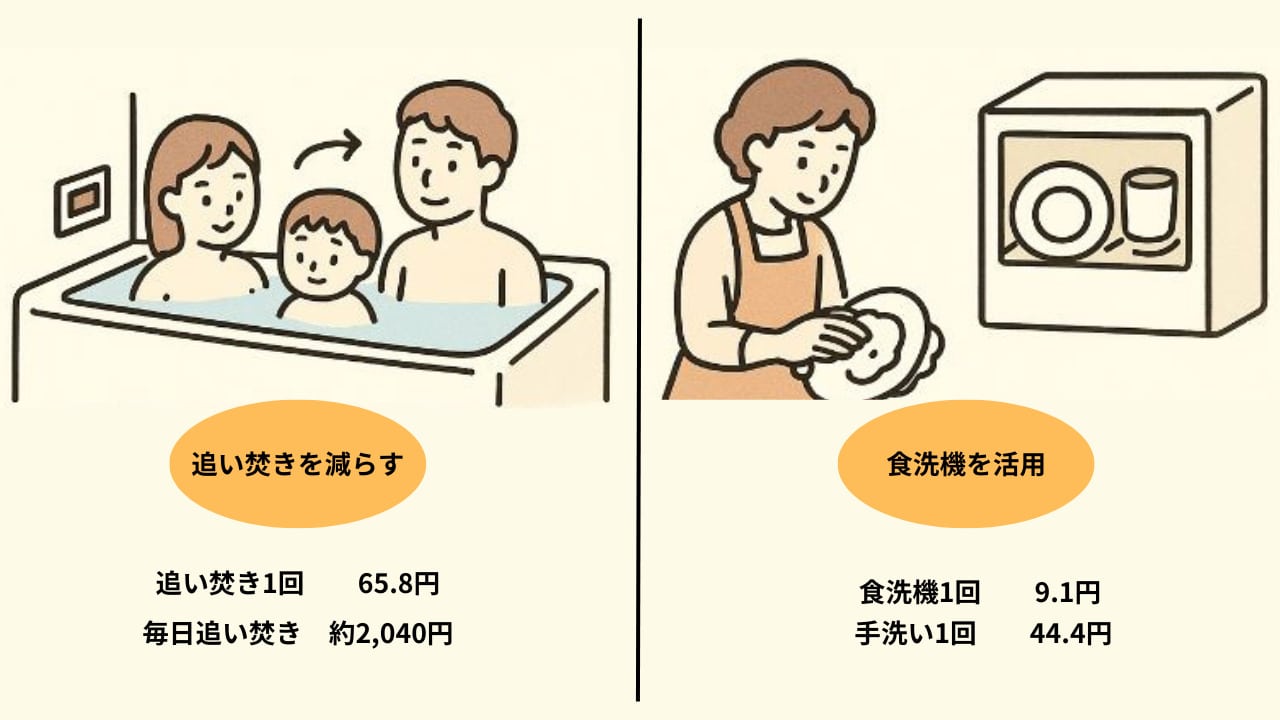 追い焚きを減らす

追い焚き1回　65.8円
毎日追い焚き　約2,040円

食洗機を活用

食洗機1回　9.1円
手洗い1回　44.4円